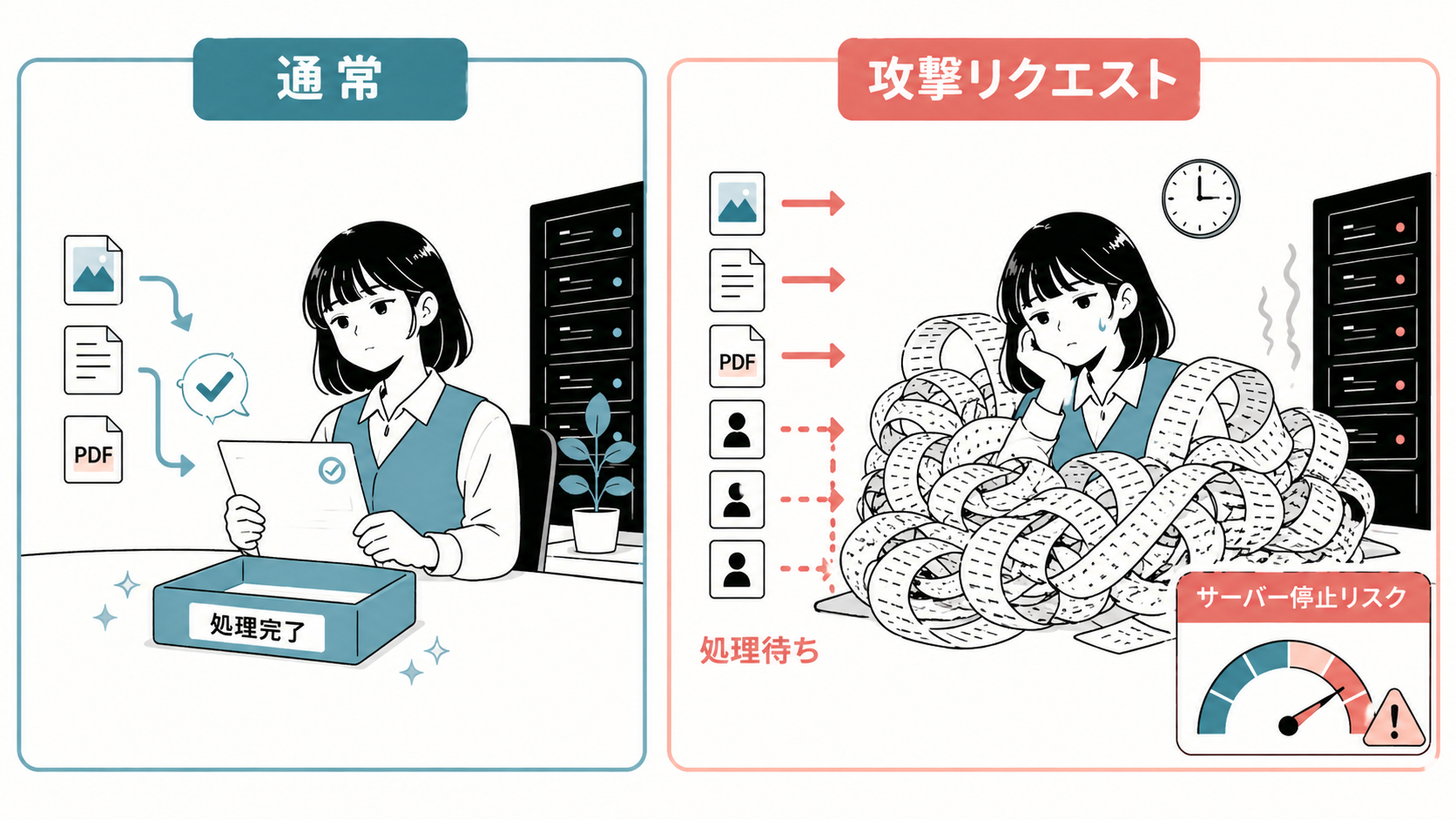 通常

PDF

処理完了

攻撃リクエスト

PDF

処理待ち

サーバー停止リスク